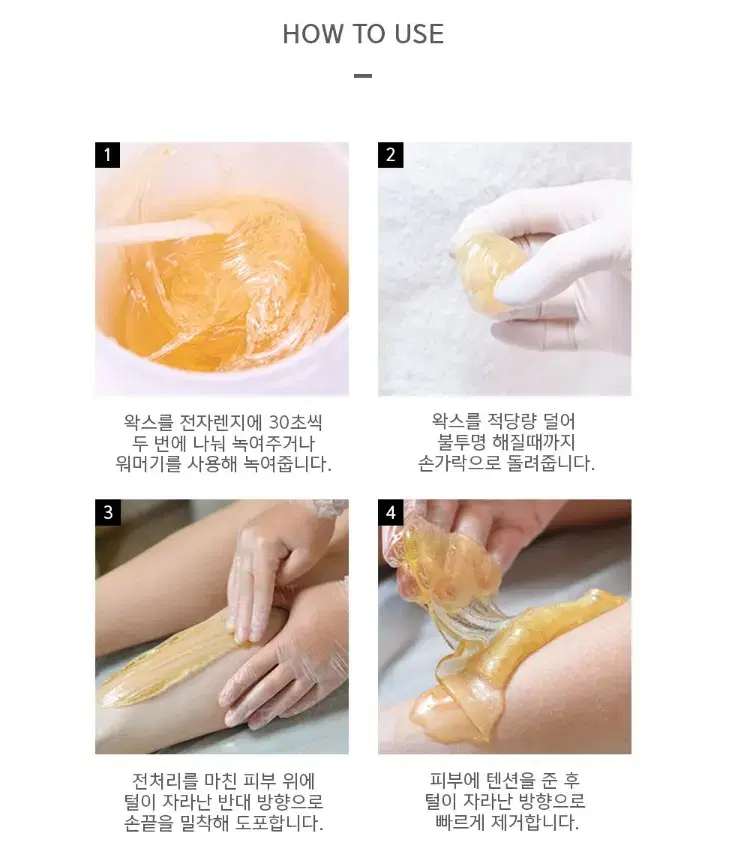 HOW TO USE

1

왁스를 전자렌지에 30초씩
두 번에 나눠 녹여주거나
워머기를 사용해 녹여줍니다.

2

왁스를 적당량 덜어
불투명 해질때까지
손가락으로 돌려줍니다.

3

전처리를 마친 피부 위에
털이 자라난 반대 방향으로
손끝을 밀착해 도포합니다.

4

피부에 텐션을 준 후
털이 자라난 방향으로
빠르게 제거합니다.